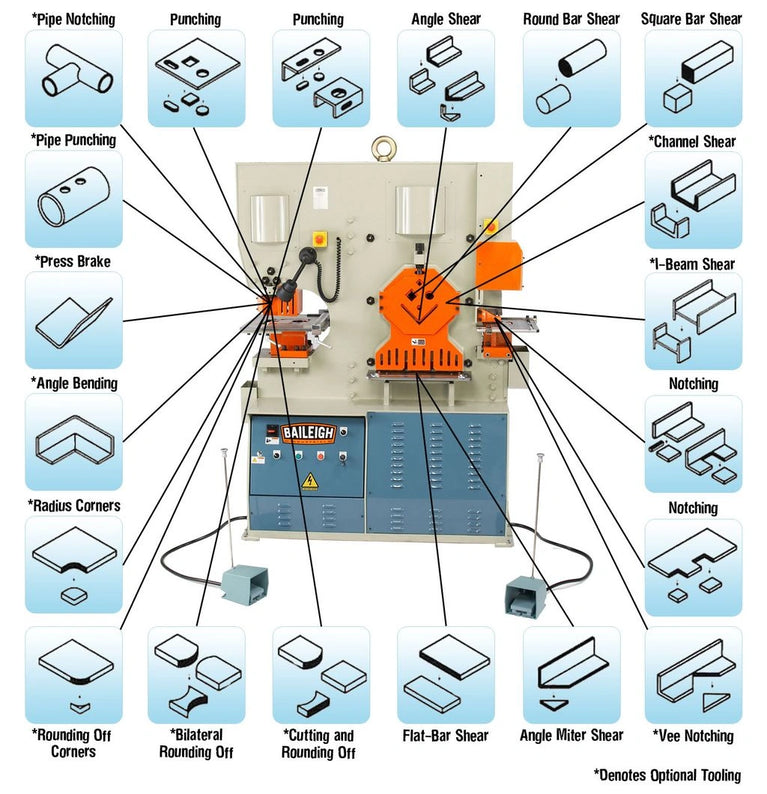 *Pipe Notching

Punching

Punching

Angle Shear

Round Bar Shear

Square Bar Shear

*Pipe Punching

*Channel Shear

*Press Brake

*I-Beam Shear

*Angle Bending

Notching

*Radius Corners

Notching

BAILEIGH

*Rounding Off Corners

*Bilateral Rounding Off

*Cutting and Rounding Off

Flat-Bar Shear

Angle Miter Shear

*Vee Notching

*Denotes Optional Tooling