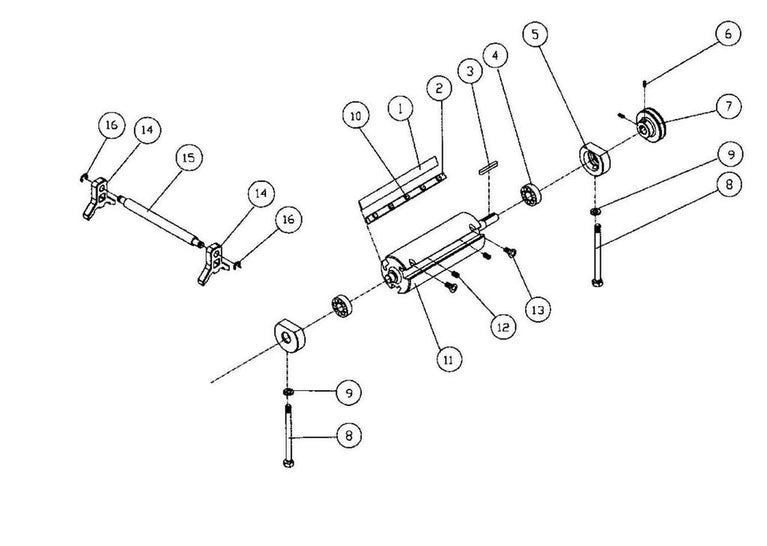 16
14
15
14
16
10
1
2
3
4
5
6
7
9
8
13
12
11
9
8